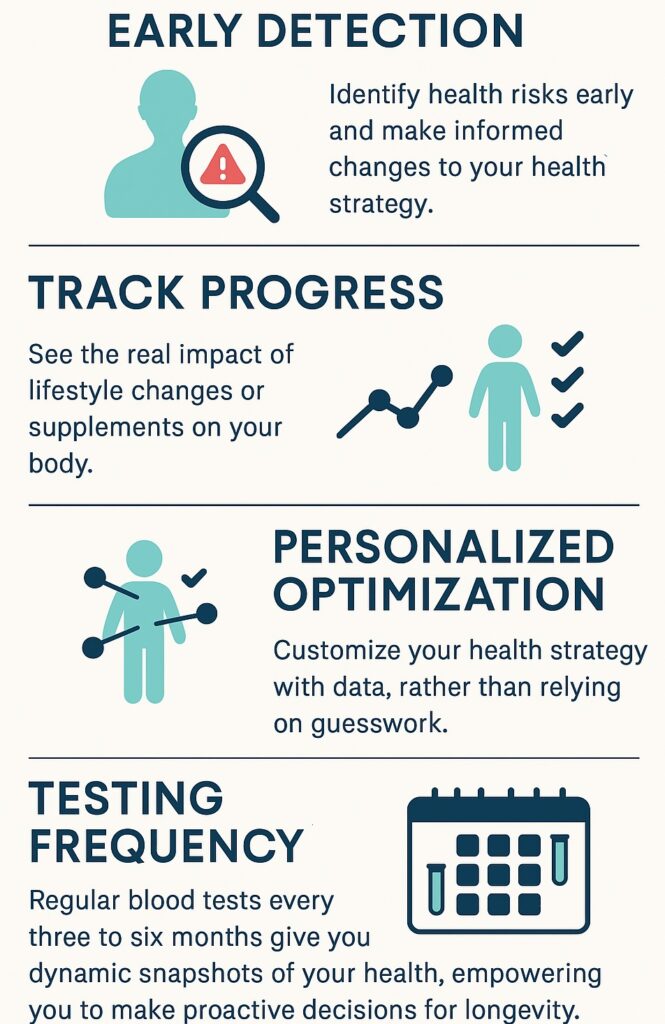 EARLY DETECTION

Identify health risks early and make informed changes to your health strategy.

TRACK PROGRESS

See the real impact of lifestyle changes or supplements on your body.

PERSONALIZED OPTIMIZATION

Customize your health strategy with data, rather than relying on guesswork.

TESTING FREQUENCY

Regular blood tests every three to six months give you dynamic snapshots of your health, empowering you to make proactive decisions for longevity.